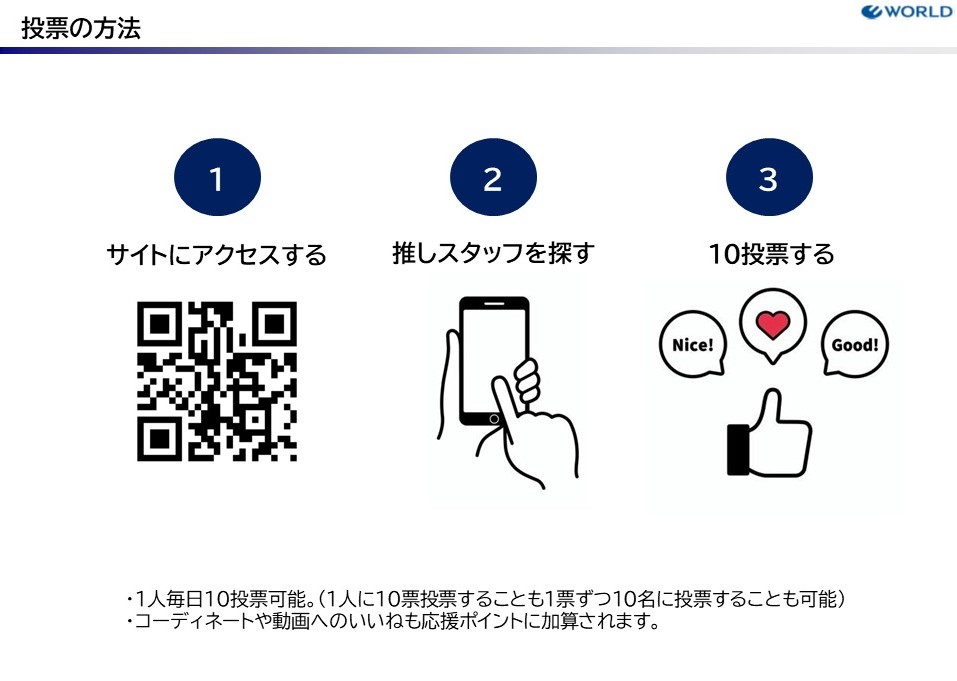 投票の方法

WORLD

1

サイトにアクセスする

2

推しスタッフを探す

3

10投票する

Nice!

Good!

・1人毎日10投票可能。（1人に10票投票することも1票ずつ10名に投票することも可能）
・コーディネートや動画へのいいねも応援ポイントに加算されます。